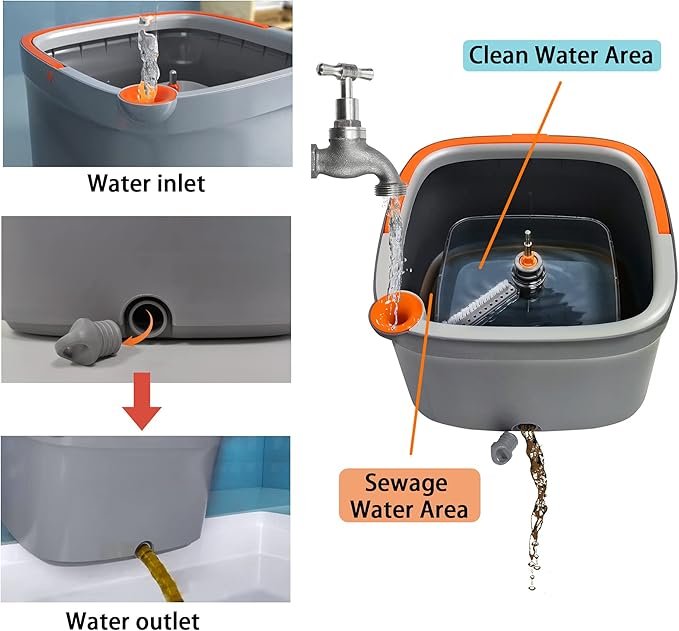 Water inlet

Water outlet

Clean Water Area

Sewage Water Area